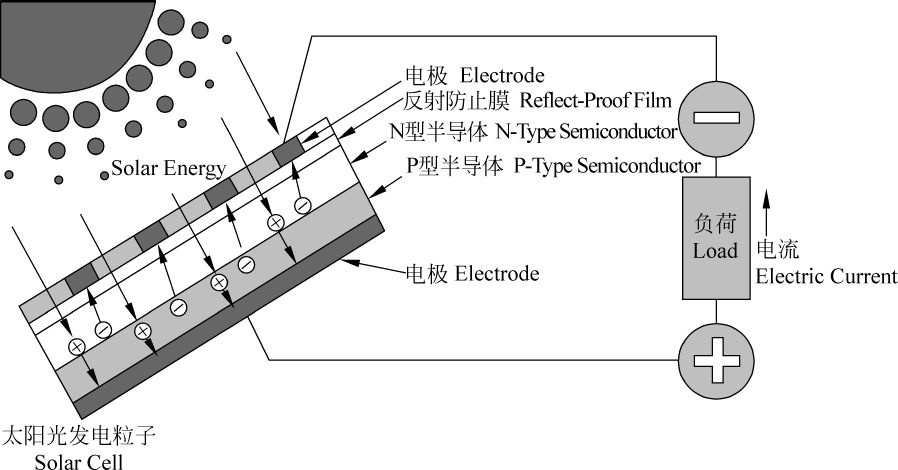 电极 Electrode
反射防止膜 Reflect-Proof Film
N型半导体 N-Type Semiconductor
P型半导体 P-Type Semiconductor
Solar Energy
电极 Electrode
负荷
Load
电流
Electric Current
太阳光发电粒子
Solar Cell